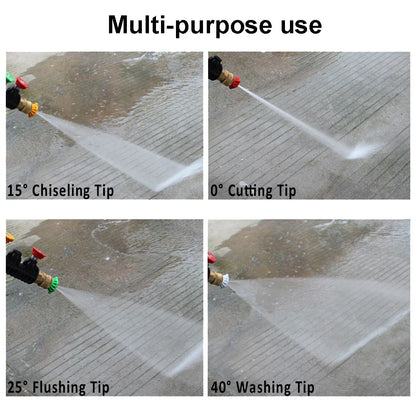 Multi-purpose use

15° Chiseling Tip

0° Cutting Tip

25° Flushing Tip

40° Washing Tip