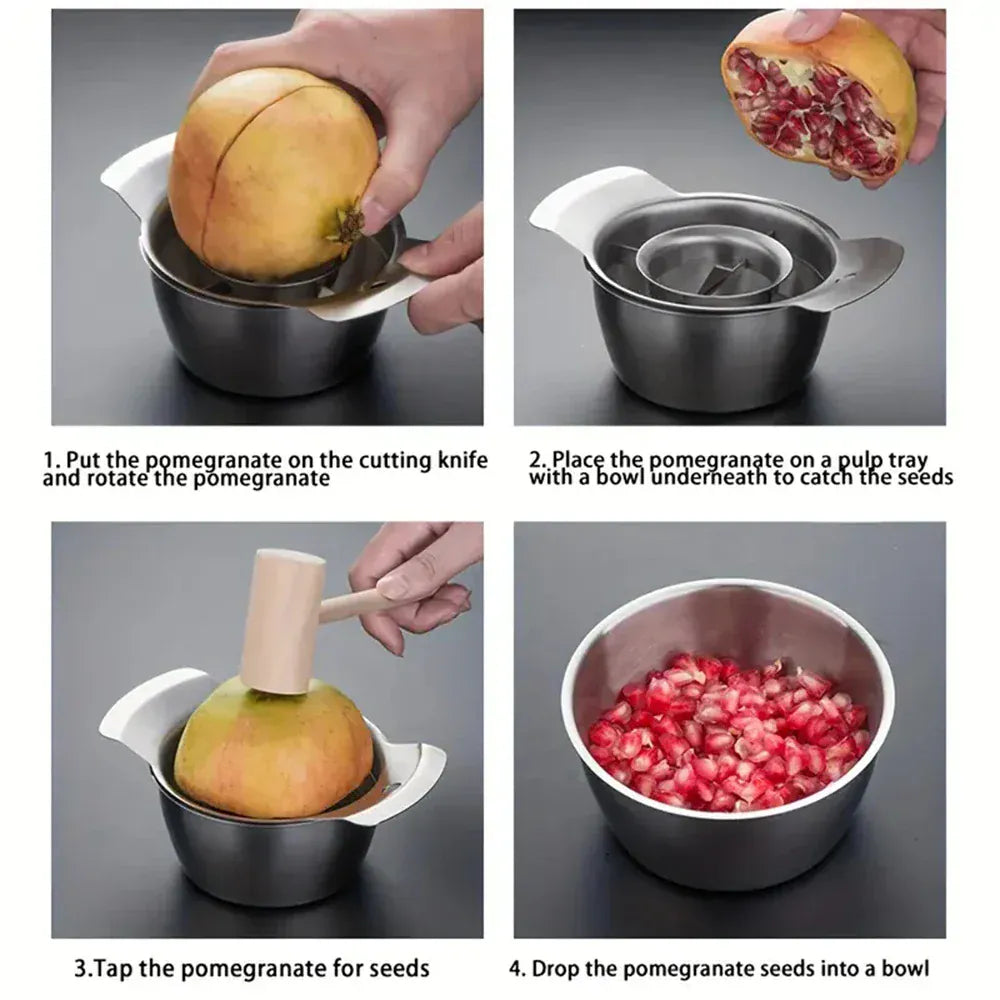 1. Put the pomegranate on the cutting knife and rotate the pomegranate

2. Place the pomegranate on a pulp tray with a bowl underneath to catch the seeds

3.Tap the pomegranate for seeds

4. Drop the pomegranate seeds into a bowl