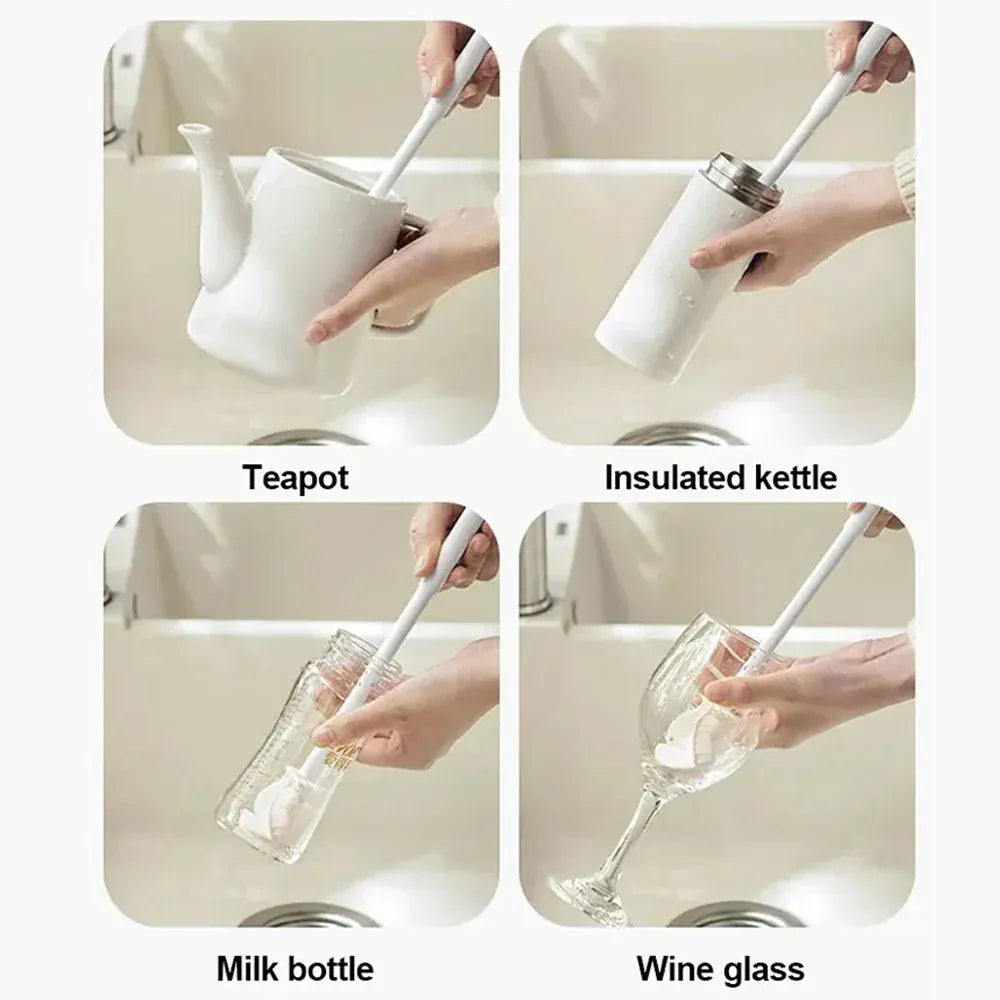 Teapot

Insulated kettle

Milk bottle

Wine glass