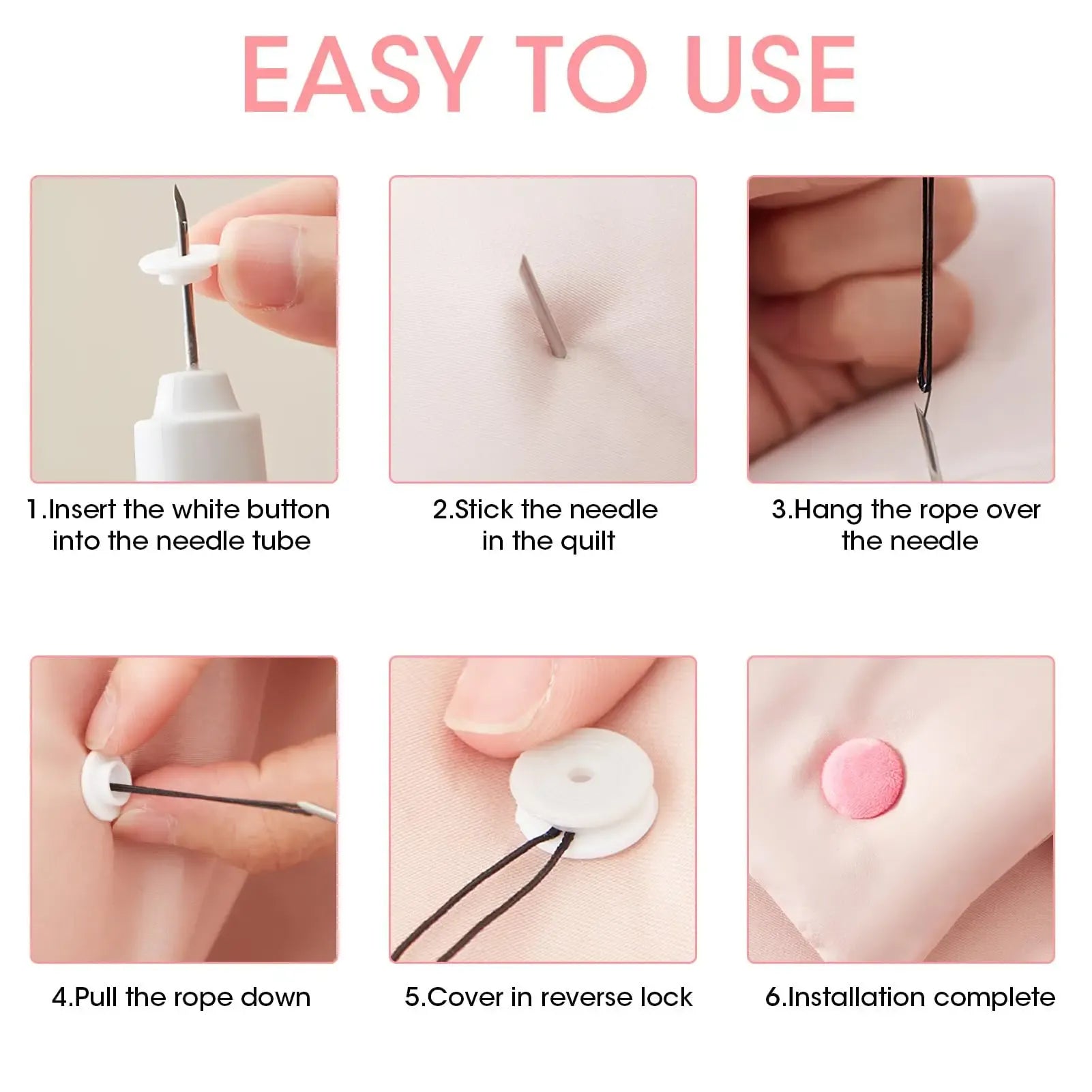 EASY TO USE

1.Insert the white button into the needle tube

2.Stick the needle in the quilt

3.Hang the rope over the needle

4.Pull the rope down

5.Cover in reverse lock

6.Installation complete