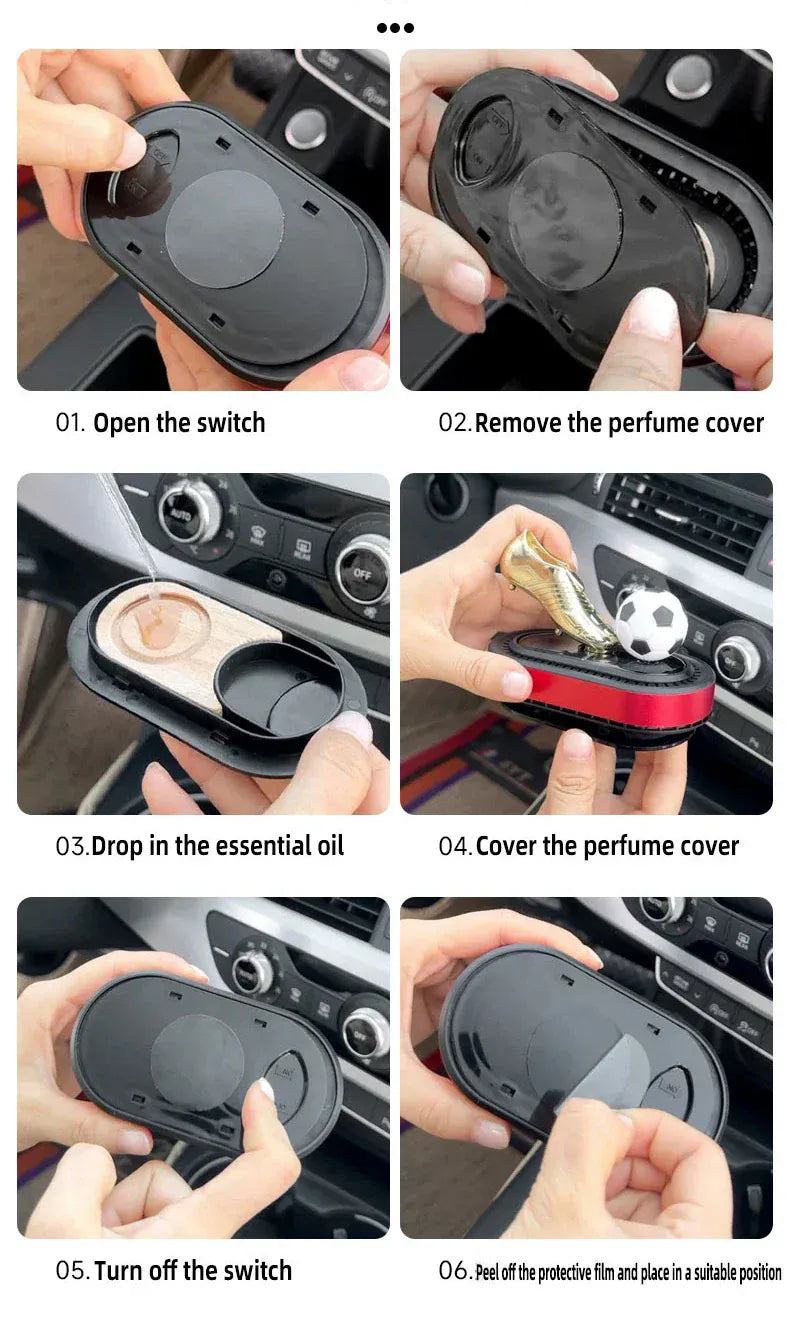 01. Open the switch

02. Remove the perfume cover

03. Drop in the essential oil

04. Cover the perfume cover

05. Turn off the switch

06. Peel off the protective film and place in a suitable position