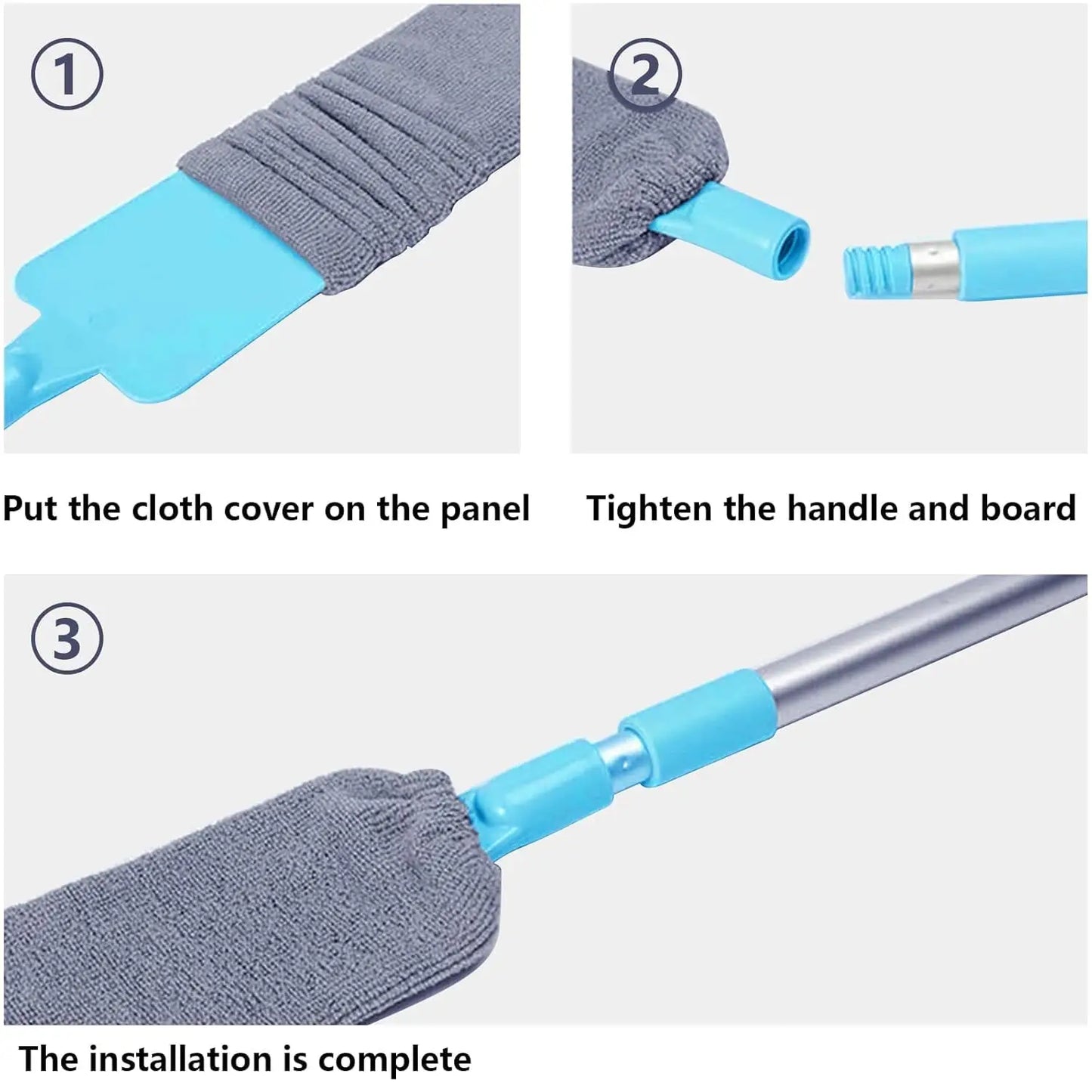 ①

Put the cloth cover on the panel

②

Tighten the handle and board

③

The installation is complete