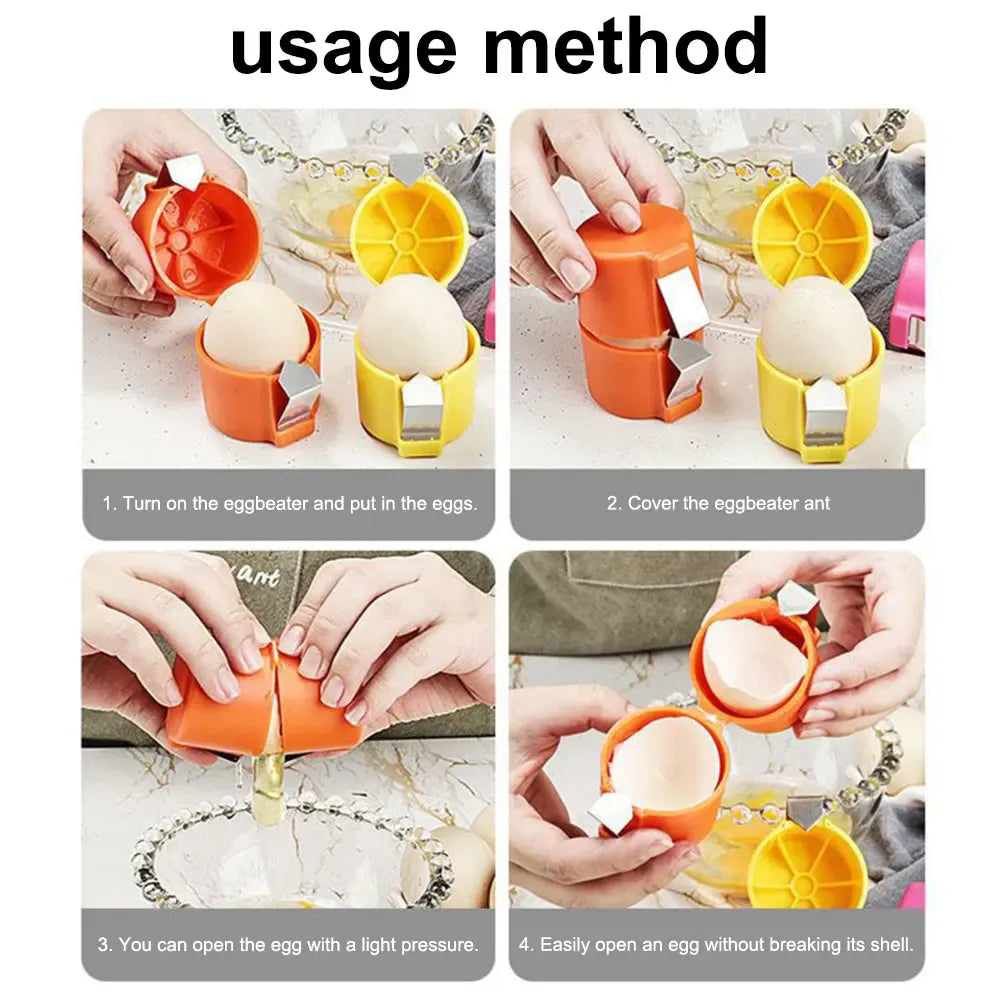 usage method

1. Turn on the eggbeater and put in the eggs.

2. Cover the eggbeater ant

ant

3. You can open the egg with a light pressure.

4. Easily open an egg without breaking its shell.