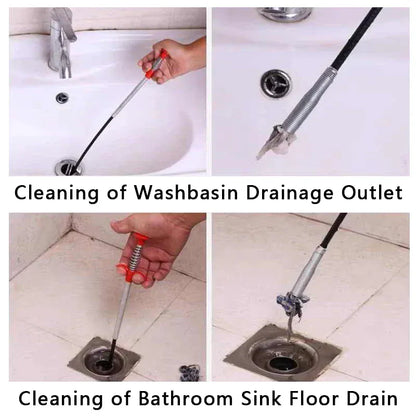 Cleaning of Washbasin Drainage Outlet

Cleaning of Bathroom Sink Floor Drain