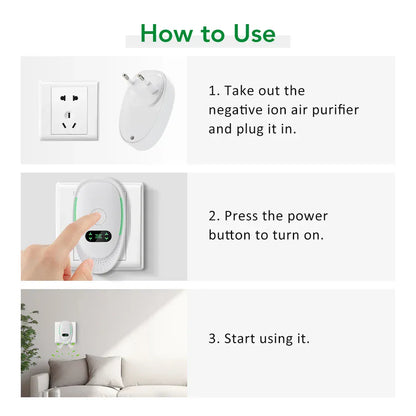 How to Use

1. Take out the negative ion air purifier and plug it in.

2. Press the power button to turn on.

3. Start using it.