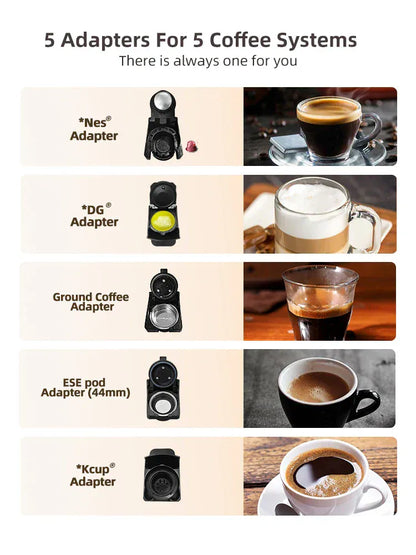 5 Adapters For 5 Coffee Systems
There is always one for you

*Nes® Adapter

*DG® Adapter

Ground Coffee Adapter

ESE pod Adapter (44mm)

*Kcup® Adapter