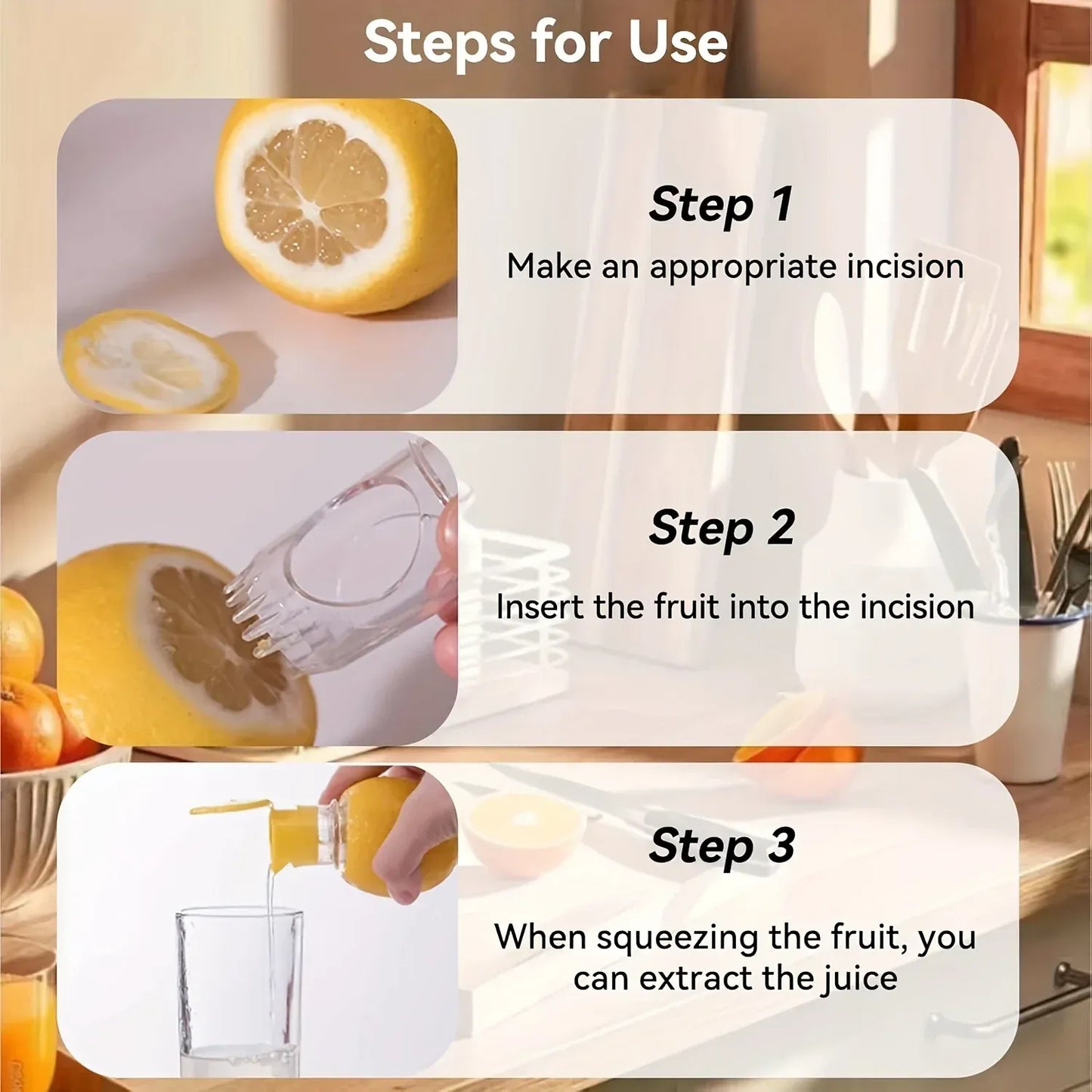 Steps for Use

Step 1
Make an appropriate incision

Step 2
Insert the fruit into the incision

Step 3
When squeezing the fruit, you can extract the juice